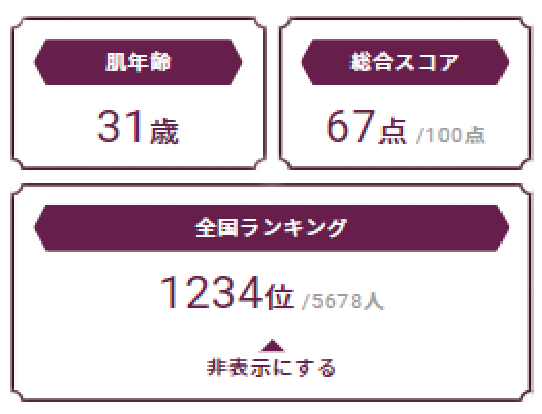 肌年齢

31歳

総合スコア

67点 /100点

全国ランキング

1234位 /5678人

非表示にする